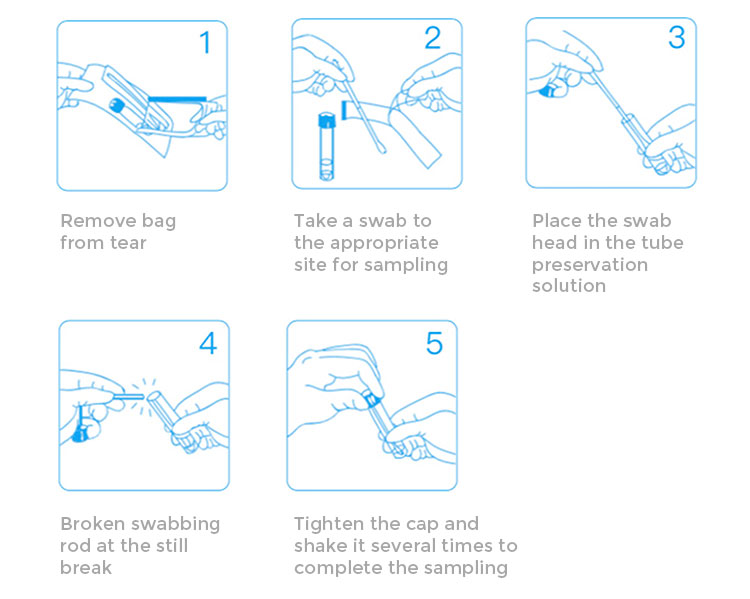 1

Remove bag from tear

2

Take a swab to the appropriate site for sampling

3

Place the swab head in the tube preservation solution

4

Broken swabbing rod at the still break

5

Tighten the cap and shake it several times to complete the sampling