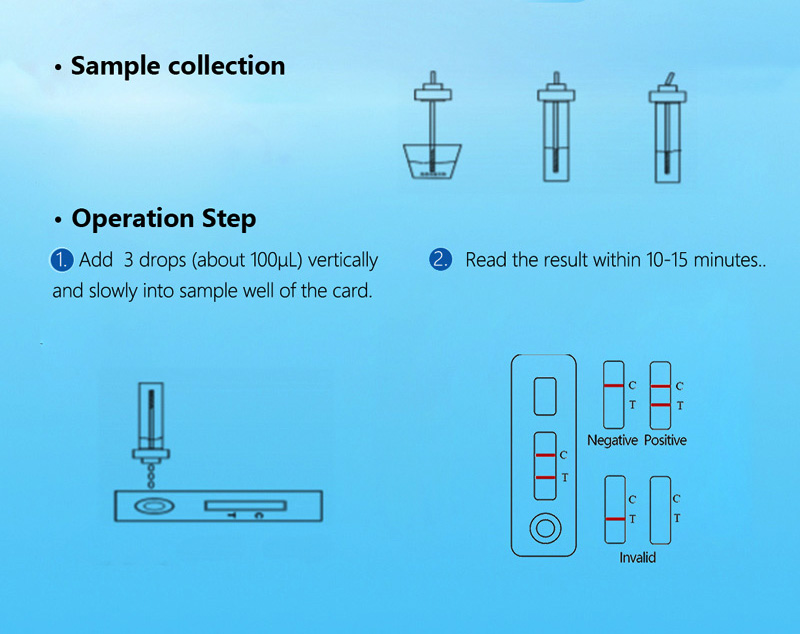 • Sample collection

• Operation Step

1. Add 3 drops (about 100μL) vertically and slowly into sample well of the card.

2. Read the result within 10-15 minutes..

T C

C
T

C
T

C
T

Negative Positive

C
T

C
T

Invalid