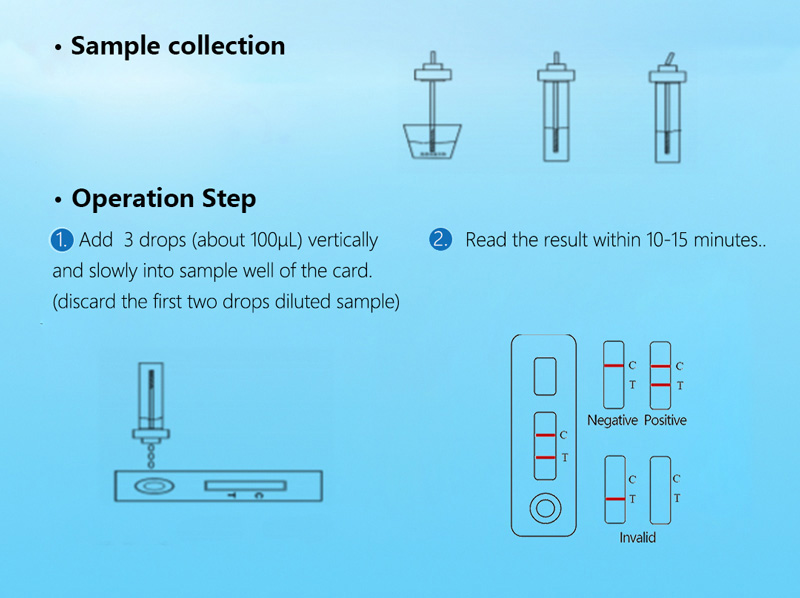 • Sample collection

• Operation Step

1. Add 3 drops (about 100μL) vertically and slowly into sample well of the card. (discard the first two drops diluted sample)

2. Read the result within 10-15 minutes..

T C

C
T

C
T

C
T

Negative Positive

C
T

C
T

Invalid