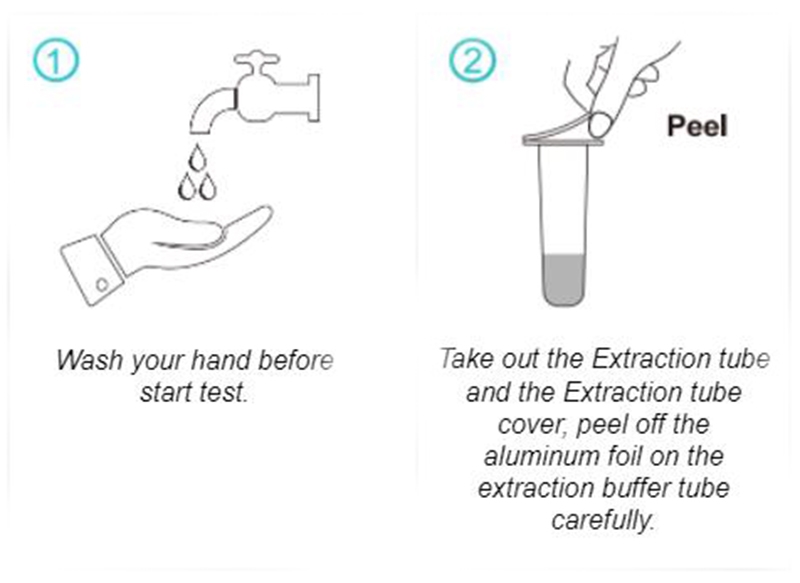 ①

Wash your hand before start test.

②

Peel

Take out the Extraction tube and the Extraction tube cover, peel off the aluminum foil on the extraction buffer tube carefully.