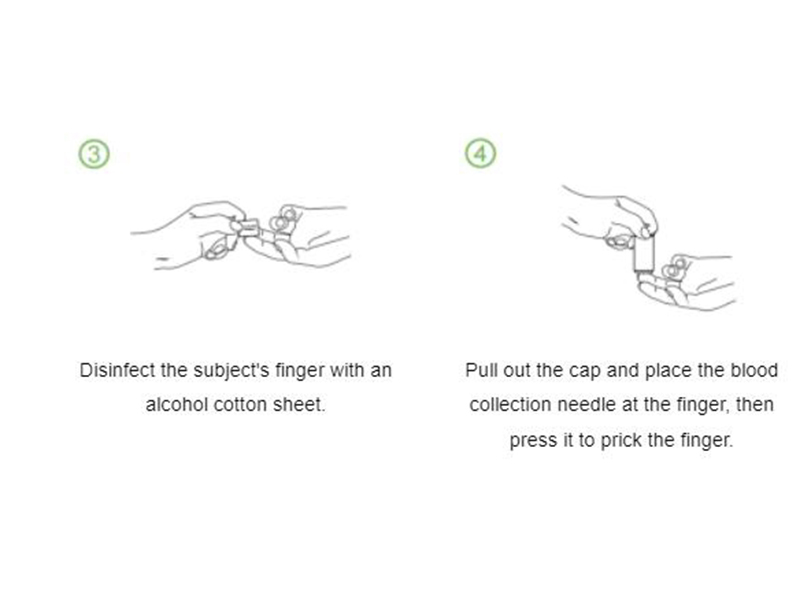 ③

Disinfect the subject's finger with an alcohol cotton sheet.

④

Pull out the cap and place the blood collection needle at the finger, then press it to prick the finger.