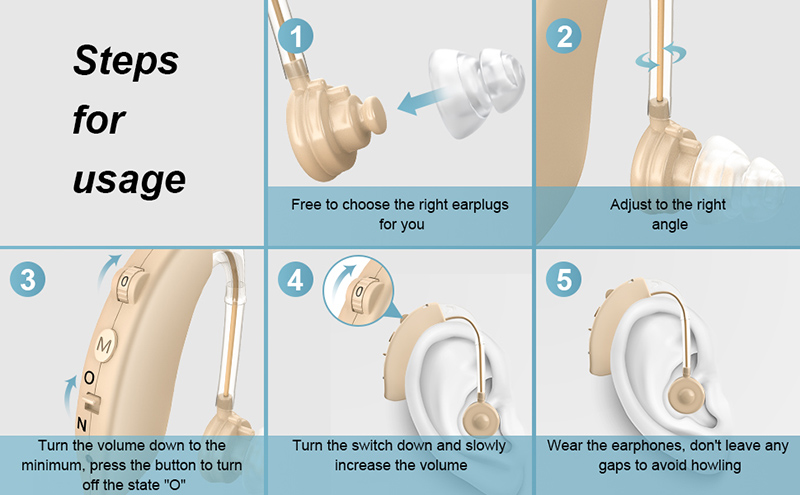 Steps for usage

1

Free to choose the right earplugs for you

2

Adjust to the right angle

3

0

M

O

N

Turn the volume down to the minimum, press the button to turn off the state "O"

4

0

Turn the switch down and slowly increase the volume

5

Wear the earphones, don't leave any gaps to avoid howling