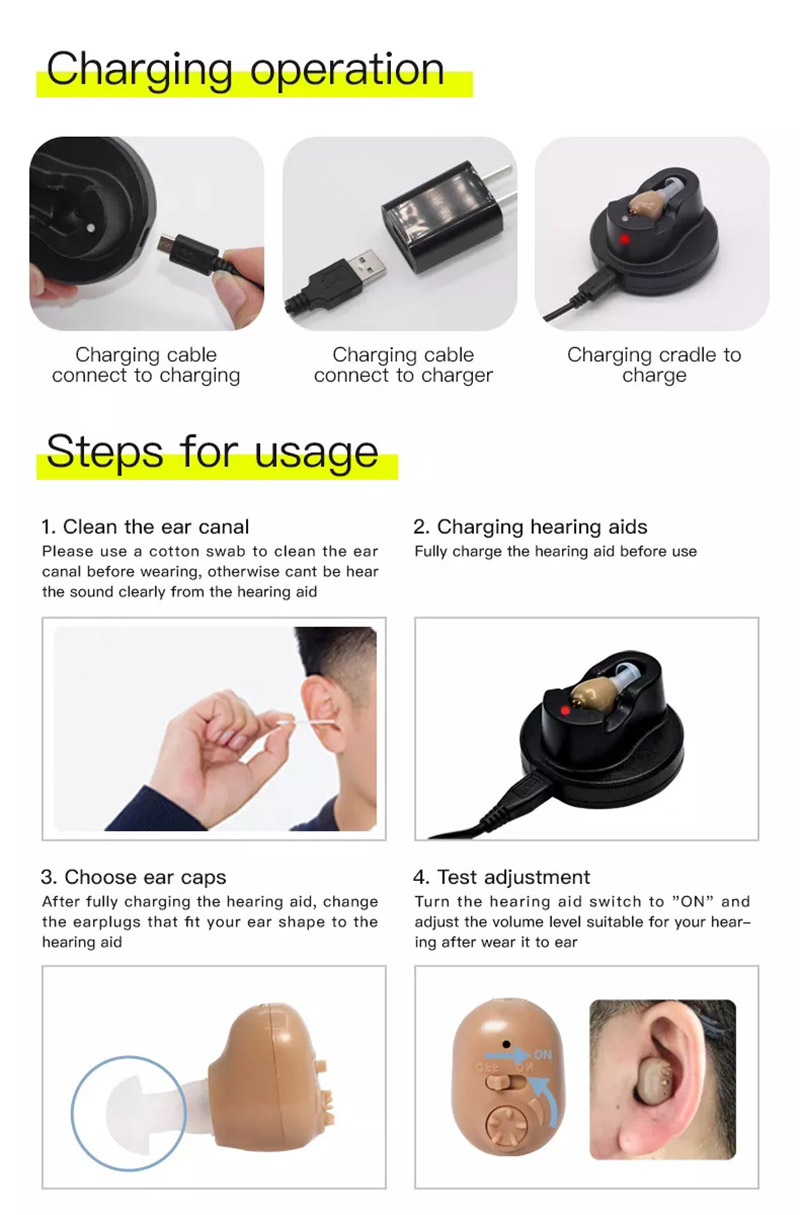 Charging operation

Charging cable connect to charging

Charging cable connect to charger

Charging cradle to charge

Steps for usage

1. Clean the ear canal
Please use a cotton swab to clean the ear canal before wearing, otherwise cant be hear the sound clearly from the hearing aid

2. Charging hearing aids
Fully charge the hearing aid before use

3. Choose ear caps
After fully charging the hearing aid, change the earplugs that fit your ear shape to the hearing aid

4. Test adjustment
Turn the hearing aid switch to "ON" and adjust the volume level suitable for your hearing after wear it to ear

ON
OFF